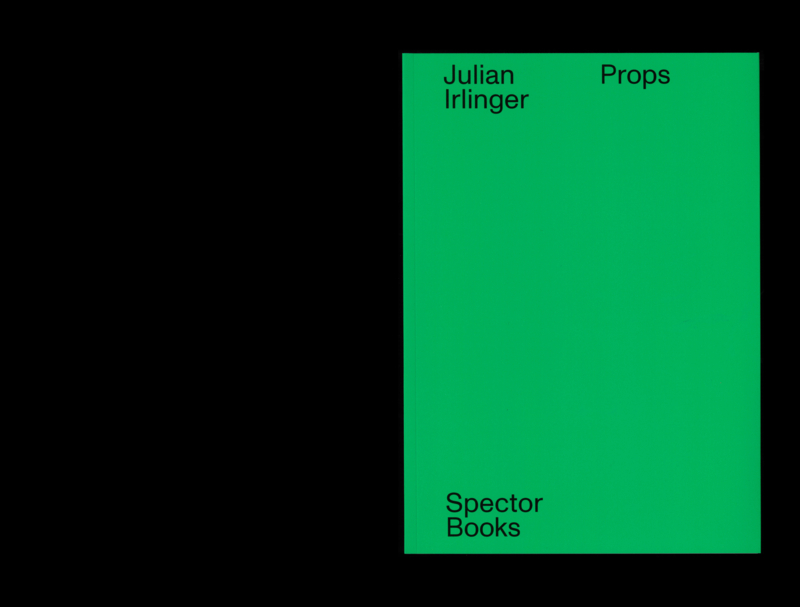 Julian
Irlinger

Props

Spector
Books